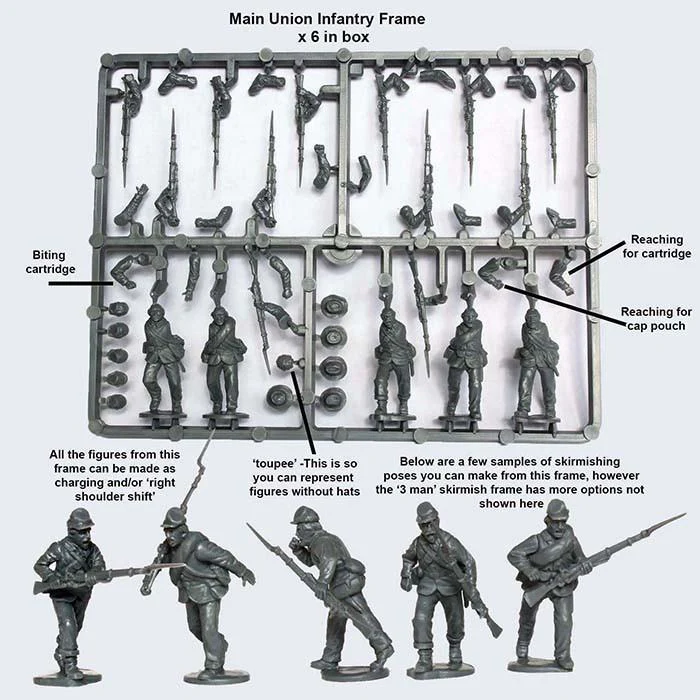 Main Union Infantry Frame
x 6 in box

Biting cartridge

Reaching for cartridge

Reaching for cap pouch

All the figures from this frame can be made as charging and/or 'right shoulder shift'

'toupee' -This is so you can represent figures without hats

Below are a few samples of skirmishing poses you can make from this frame, however the '3 man' skirmish frame has more options not shown here